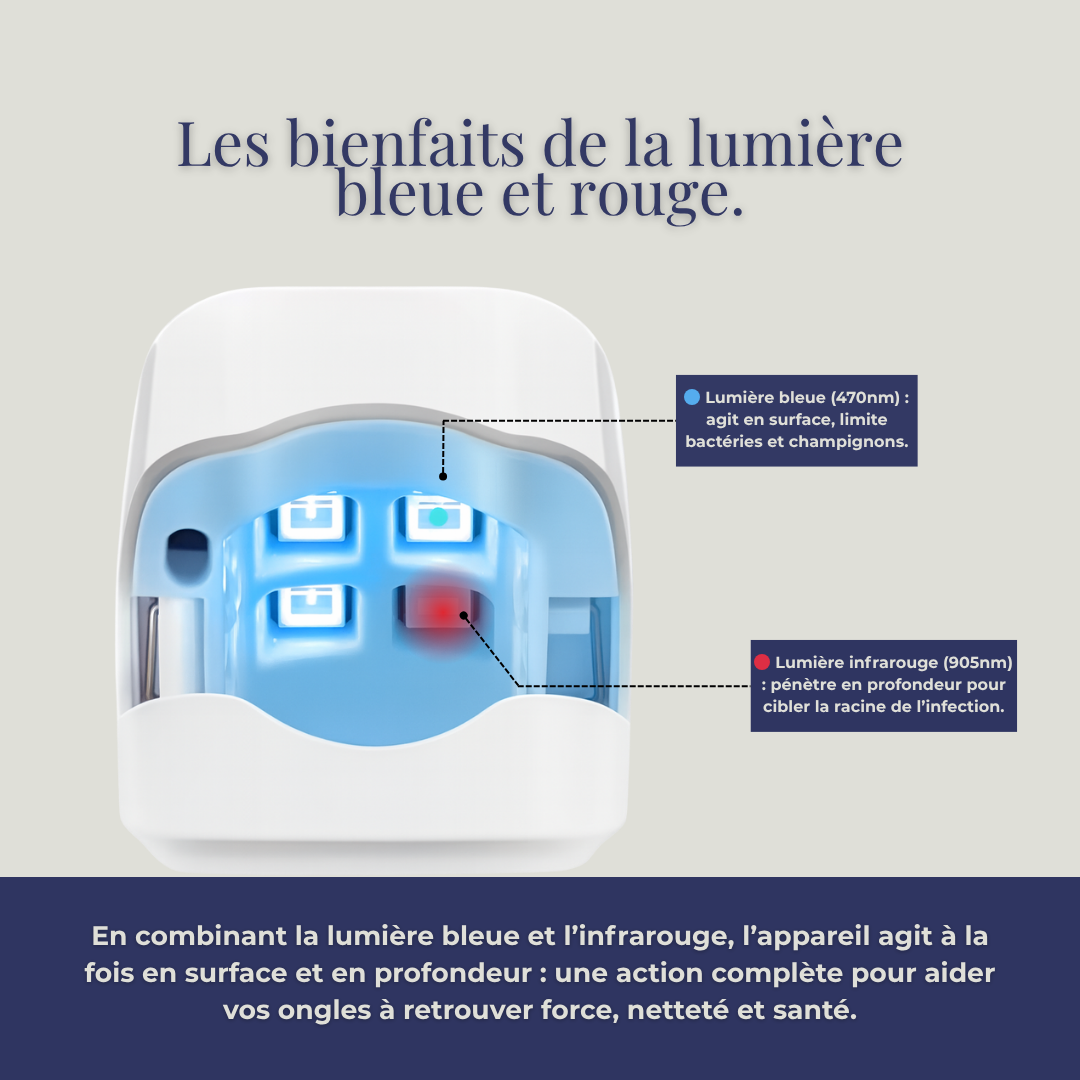 Les bienfaits de la lumière bleue et rouge.

Lumière bleue (470nm) : agit en surface, limite bactéries et champignons.

Lumière infrarouge (905nm) : pénètre en profondeur pour cibler la racine de l'infection.

En combinant la lumière bleue et l'infrarouge, l'appareil agit à la fois en surface et en profondeur : une action complète pour aider vos ongles à retrouver force, netteté et santé.