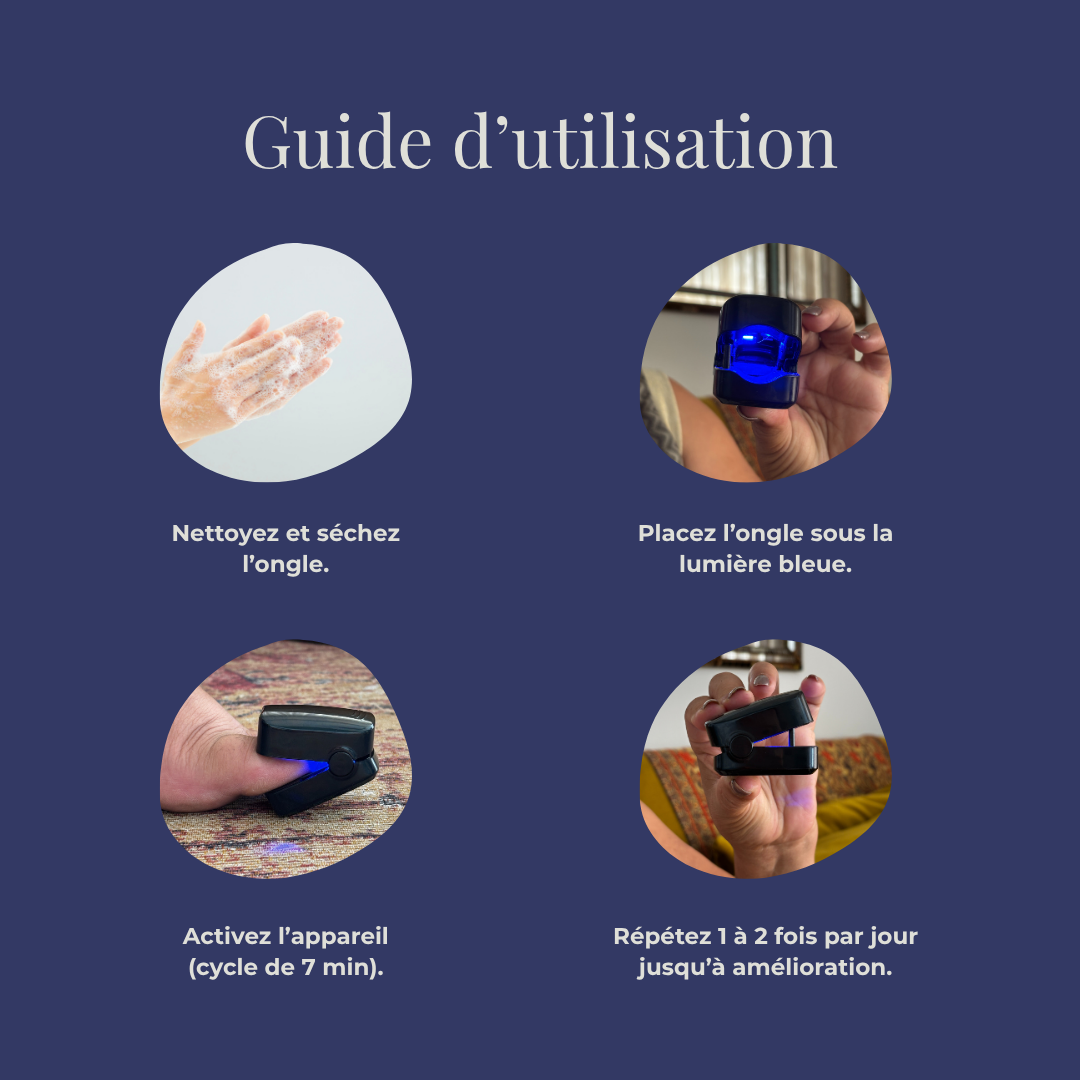 Guide d’utilisation

Nettoyez et séchez l’ongle.

Placez l’ongle sous la lumière bleue.

Activez l’appareil (cycle de 7 min).

Répétez 1 à 2 fois par jour jusqu’à amélioration.